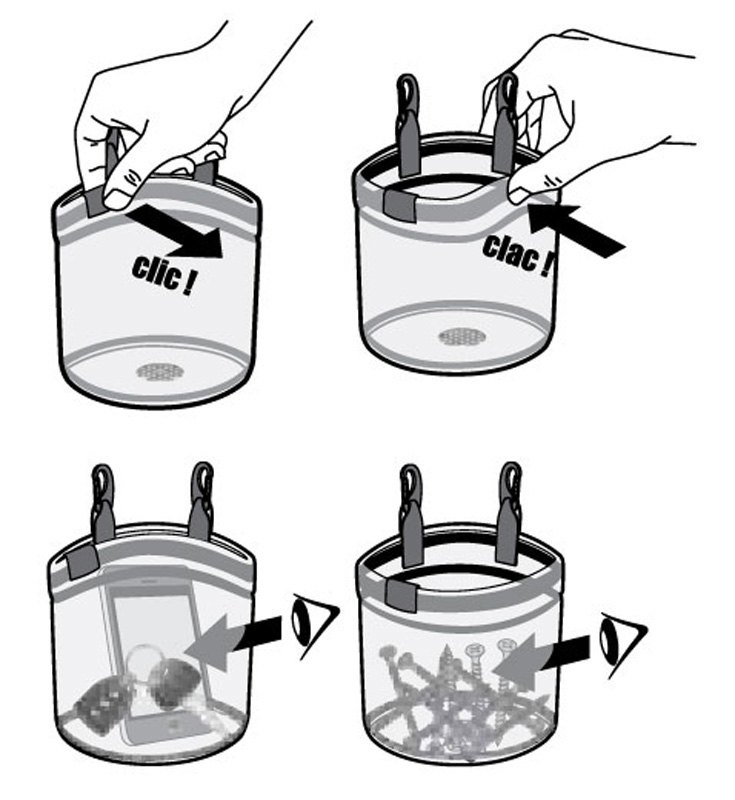 clic !

clac !